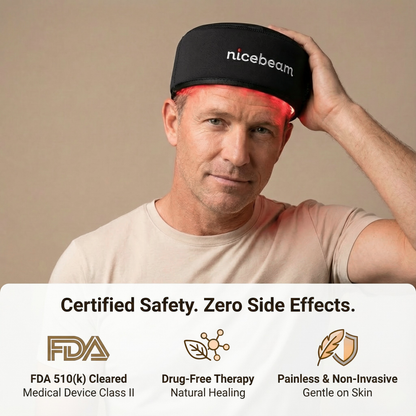 nicebeam

Certified Safety. Zero Side Effects.

FDA

FDA 510(k) Cleared
Medical Device Class II

Drug-Free Therapy
Natural Healing

Painless & Non-Invasive
Gentle on Skin