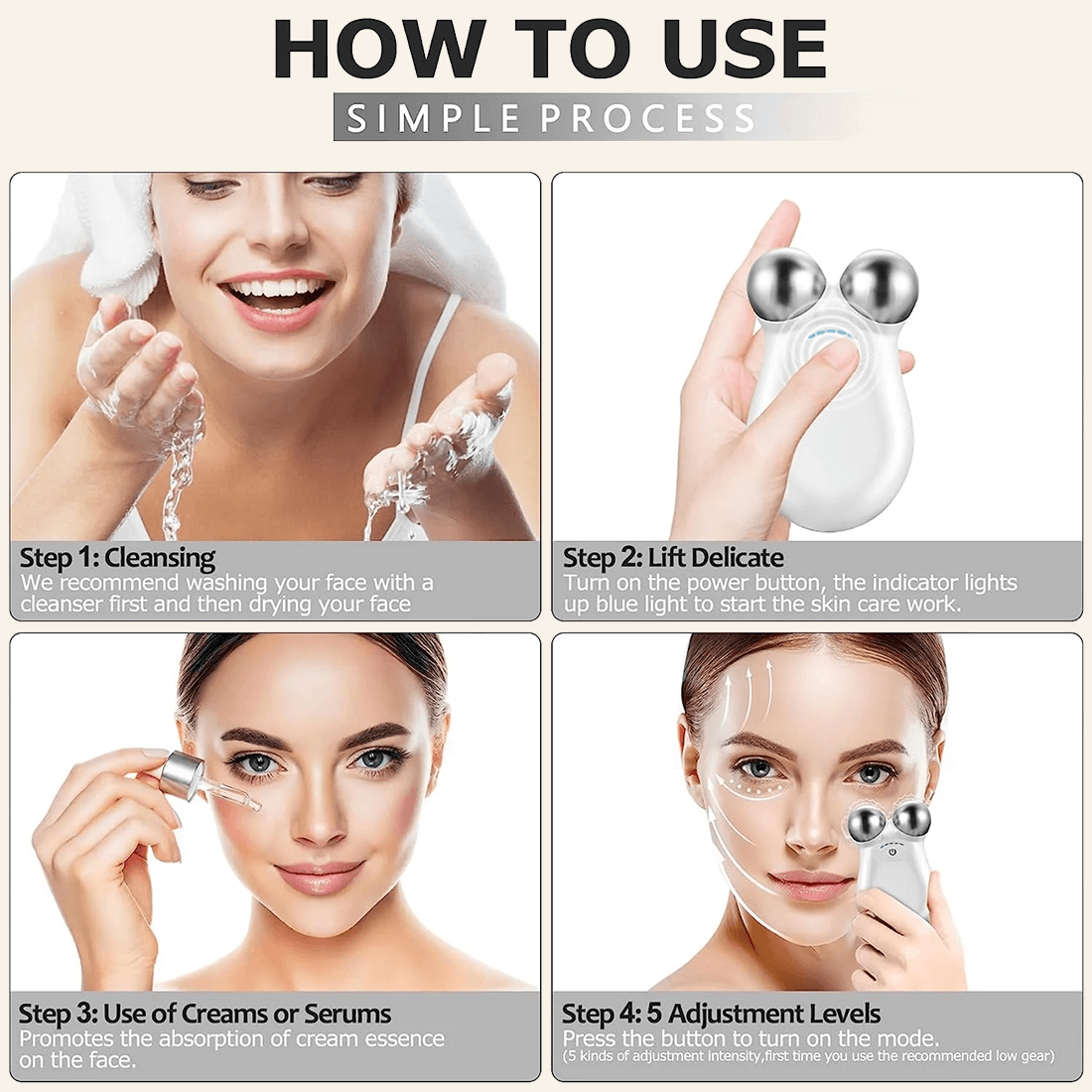 HOW TO USE
SIMPLE PROCESS

Step 1: Cleansing
We recommend washing your face with a cleanser first and then drying your face

Step 2: Lift Delicate
Turn on the power button, the indicator lights up blue light to start the skin care work.

Step 3: Use of Creams or Serums
Promotes the absorption of cream essence on the face.

Step 4: 5 Adjustment Levels
Press the button to turn on the mode.
(5 kinds of adjustment intensity,first time you use the recommended low gear)